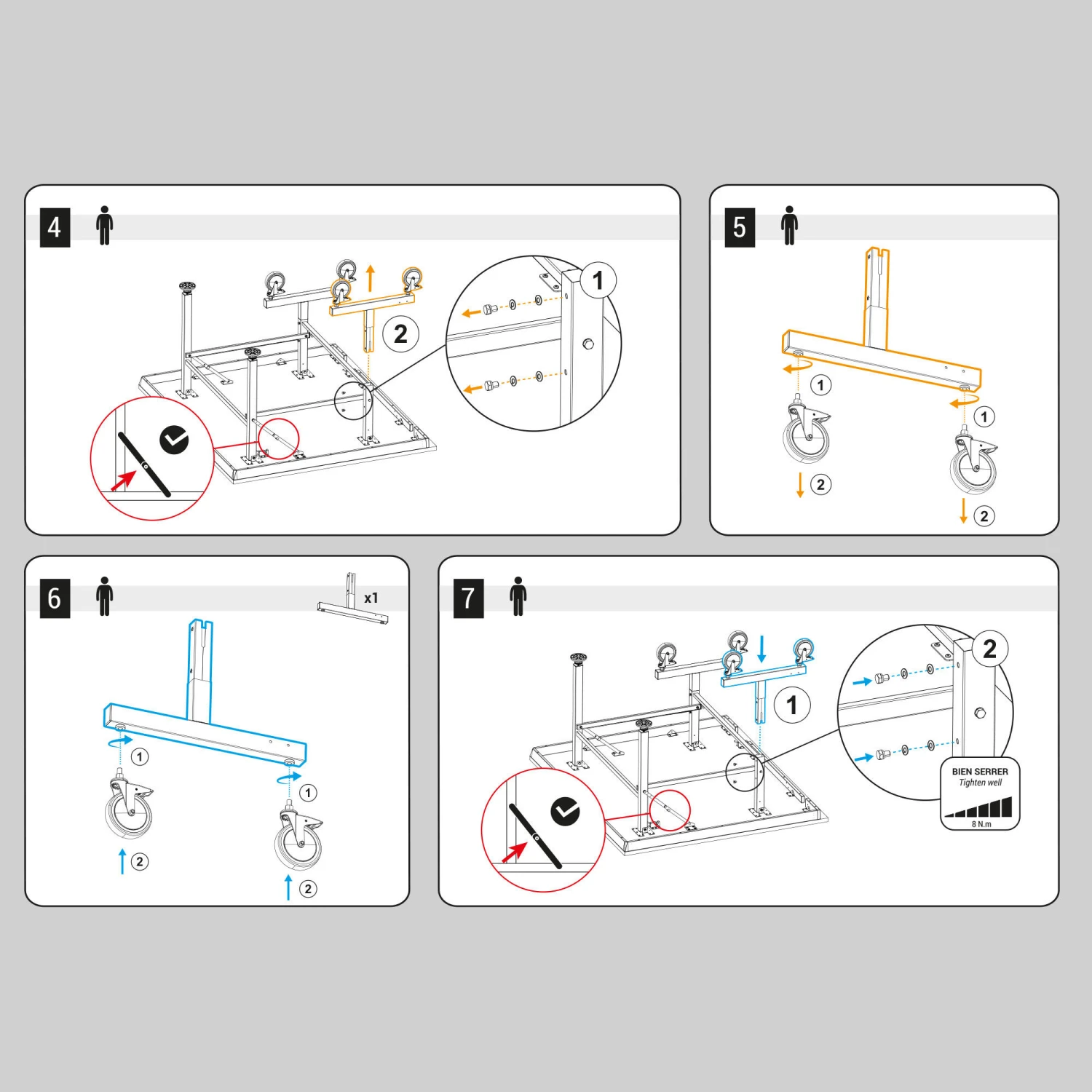 4

2

1

5

1

1

2

2

6

x1

1

1

2

2

7

1

2

BIEN SERRER
Tighten well
8 N.m