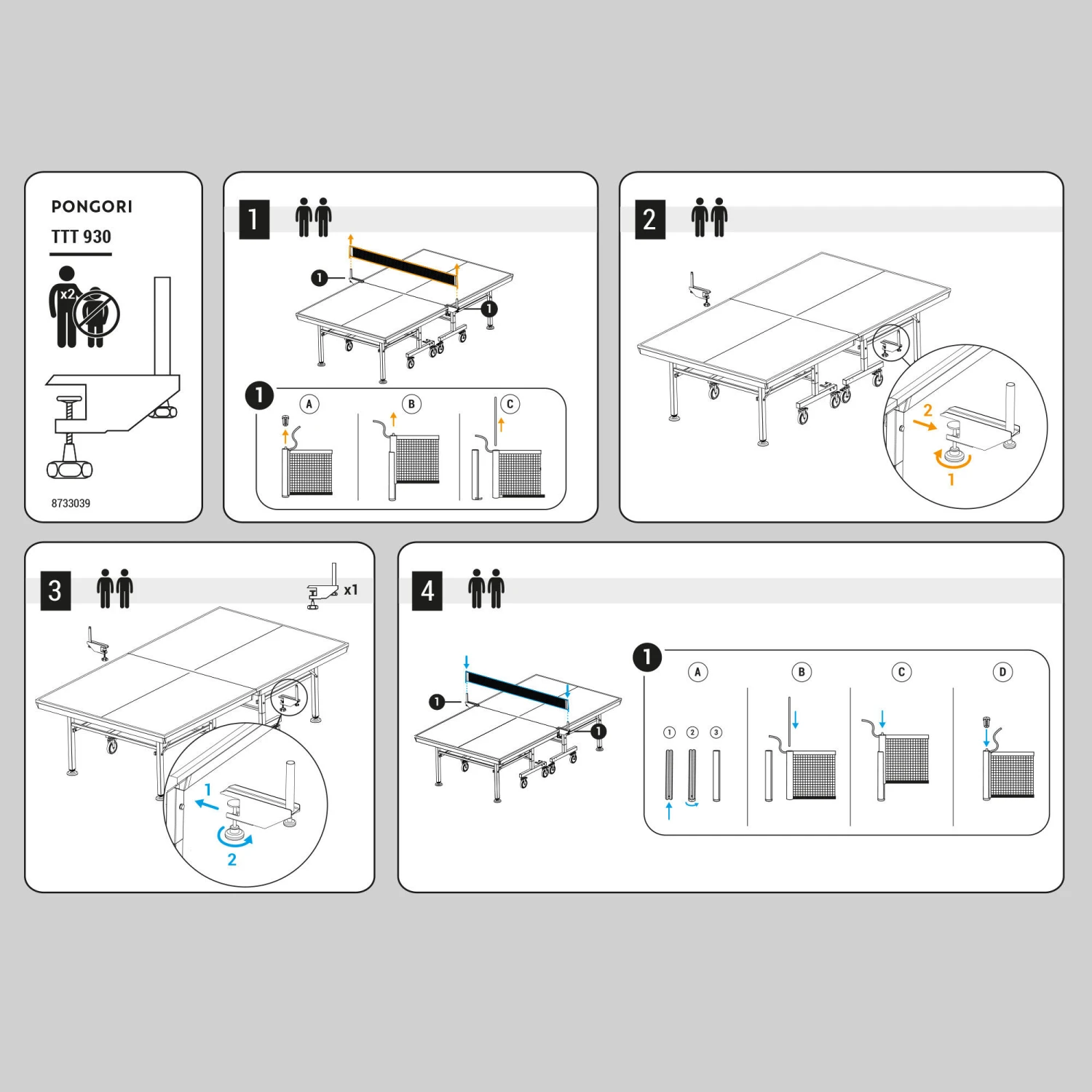 PONGORI

TTT 930

x2

8733039

1

1

1

1

A

B

C

2

2

1

3

x1

1

2

4

1

1

1

A

B

C

D

1

2

3